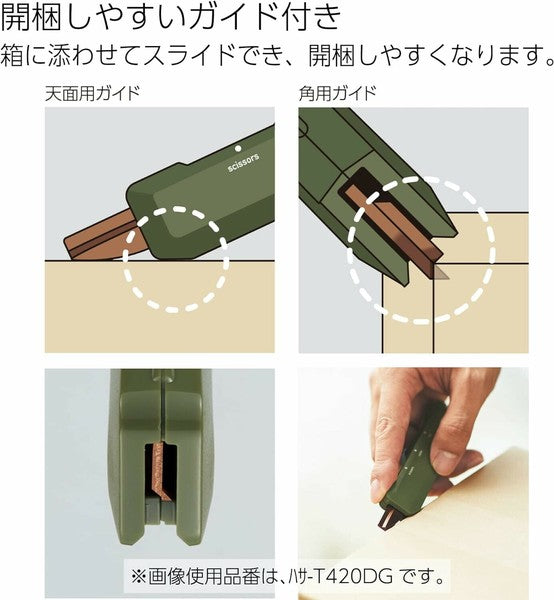 開梱しやすいガイド付き
箱に添わせてスライドでき、開梱しやすくなります。

天面用ガイド

scissors

角用ガイド

※画像使用品番は、ハサ-T420DG です。