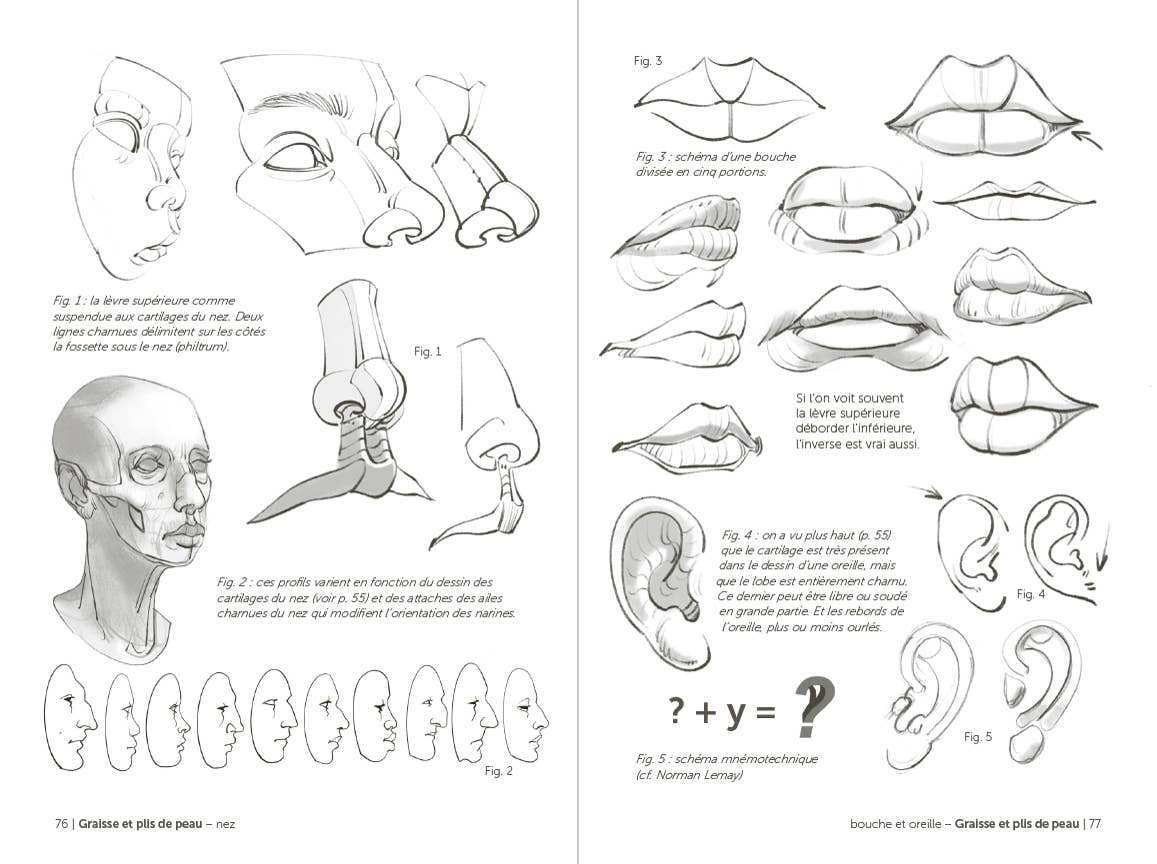 Fig. 1 : la lèvre supérieure comme suspendue aux cartilages du nez. Deux lignes charnues délimitent sur les côtés la fossette sous le nez (philtrum).

Fig. 1

Fig. 2 : ces profils varient en fonction du dessin des cartilages du nez (voir p. 55) et des attaches des ailes charnues du nez qui modifient l'orientation des narines.

Fig. 2

76 | Graisse et plis de peau – nez

Fig. 3

Fig. 3 : schéma d'une bouche divisée en cinq portions.

Si l'on voit souvent la lèvre supérieure déborder l'inférieure, l'inverse est vrai aussi.

Fig. 4 : on a vu plus haut (p. 55) que le cartilage est très présent dans le dessin d'une oreille, mais que le lobe est entièrement charnu. Ce dernier peut être libre ou soudé en grande partie. Et les rebords de l'oreille, plus ou moins ourlés.

Fig. 4

? + y = ?

Fig. 5

Fig. 5 : schéma mnémotechnique (cf. Norman Lemay)

bouche et oreille – Graisse et plis de peau | 77