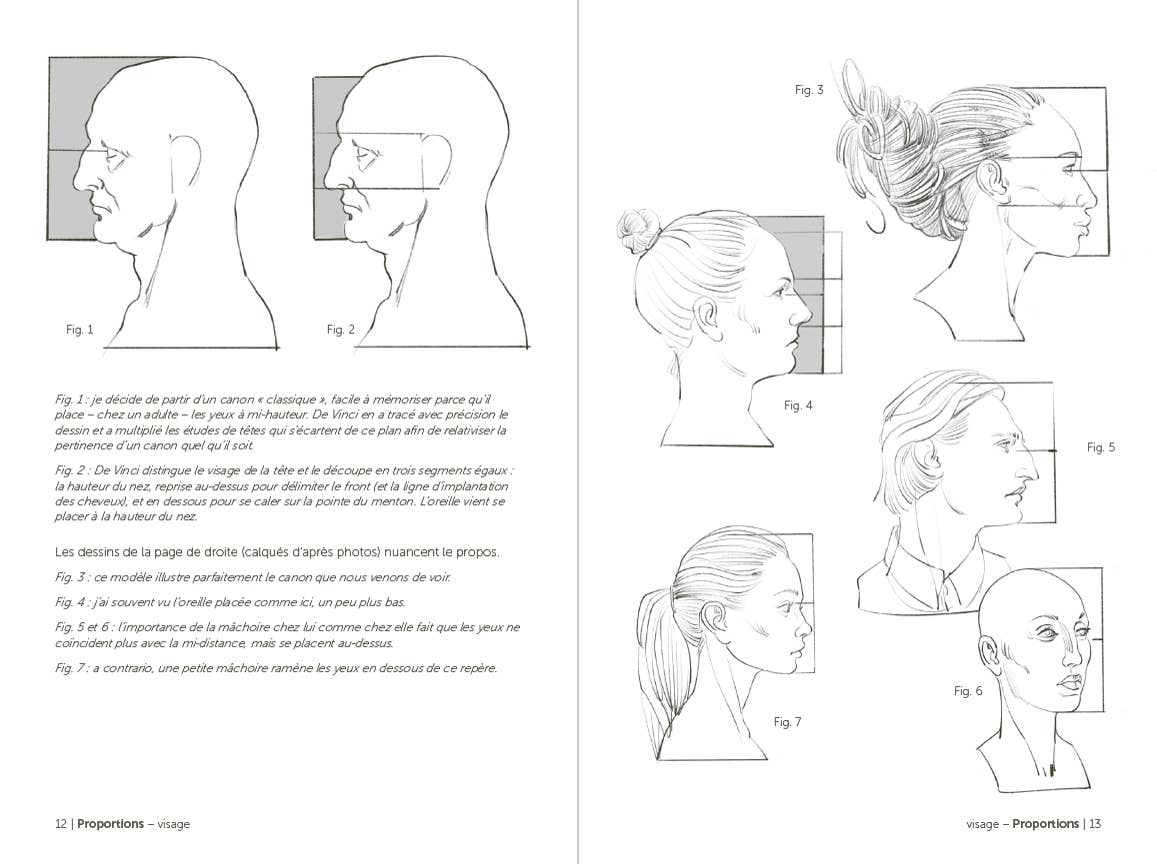 Fig. 1

Fig. 2

Fig. 1 : je décide de partir d'un canon « classique », facile à mémoriser parce qu'il place – chez un adulte – les yeux à mi-hauteur. De Vinci en a tracé avec précision le dessin et a multiplié les études de têtes qui s'écartent de ce plan afin de relativiser la pertinence d'un canon quel qu'il soit.

Fig. 2 : De Vinci distingue le visage de la tête et le découpe en trois segments égaux : la hauteur du nez, reprise au-dessus pour délimiter le front (et la ligne d'implantation des cheveux), et en dessous pour se caler sur la pointe du menton. L'oreille vient se placer à la hauteur du nez.

Les dessins de la page de droite (calqués d'après photos) nuancent le propos.

Fig. 3 : ce modèle illustre parfaitement le canon que nous venons de voir.

Fig. 4 : j'ai souvent vu l'oreille placée comme ici, un peu plus bas.

Fig. 5 et 6 : l'importance de la mâchoire chez lui comme chez elle fait que les yeux ne coïncident plus avec la mi-distance, mais se placent au-dessus.

Fig. 7 : a contrario, une petite mâchoire ramène les yeux en dessous de ce repère.

12 | Proportions – visage

Fig. 3

Fig. 4

Fig. 5

Fig. 6

Fig. 7

visage – Proportions | 13